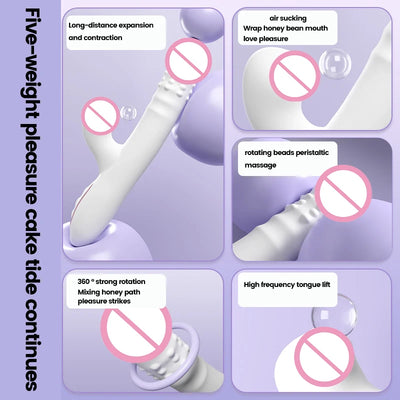 Five-weight pleasure cake tide continues

Long-distance expansion and contraction

air sucking
Wrap honey bean mouth love pleasure

rotating beads peristaltic massage

360 ° strong rotation
Mixing honey path pleasure strikes

High frequency tongue lift