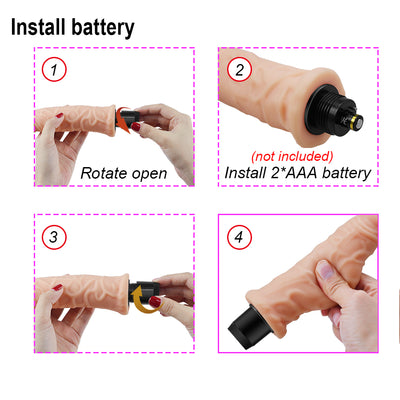 Install battery

1

Rotate open

2

(not included)
Install 2*AAA battery

3

4